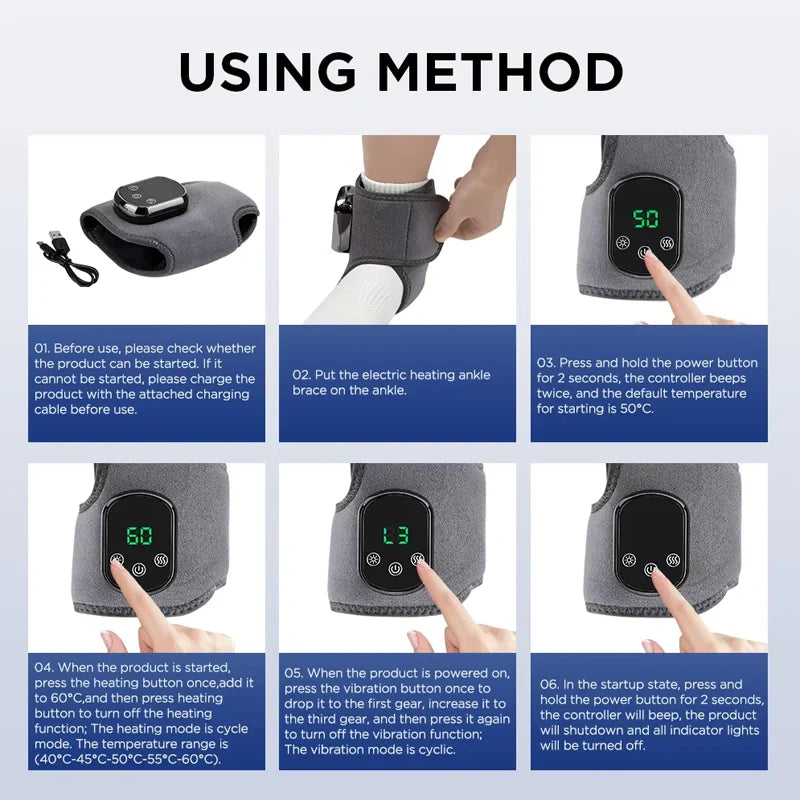 USING METHOD

01. Before use, please check whether the product can be started. If it cannot be started, please charge the product with the attached charging cable before use.

02. Put the electric heating ankle brace on the ankle.

50

03. Press and hold the power button for 2 seconds, the controller beeps twice, and the default temperature for starting is 50°C.

60

04. When the product is started, press the heating button once,add it to 60°C,and then press heating button to turn off the heating function; The heating mode is cycle mode. The temperature range is (40°C-45°C-50°C-55°C-60°C).

L3

05. When the product is powered on, press the vibration button once to drop it to the first gear, increase it to the third gear, and then press it again to turn off the vibration function; The vibration mode is cyclic.

06. In the startup state, press and hold the power button for 2 seconds, the controller will beep, the product will shutdown and all indicator lights will be turned off.