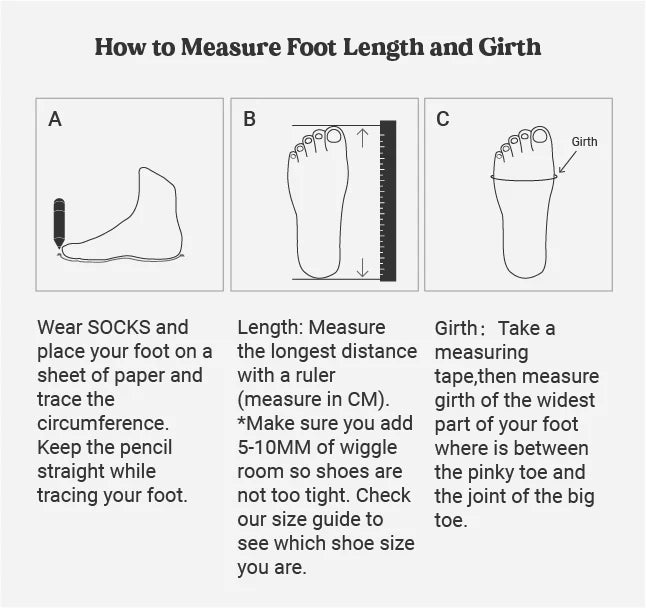 How to Measure Foot Length and Girth

A

B

C

Girth

Wear SOCKS and place your foot on a sheet of paper and trace the circumference. Keep the pencil straight while tracing your foot.

Length: Measure the longest distance with a ruler (measure in CM). *Make sure you add 5-10MM of wiggle room so shoes are not too tight. Check our size guide to see which shoe size you are.

Girth： Take a measuring tape,then measure girth of the widest part of your foot where is between the pinky toe and the joint of the big toe.